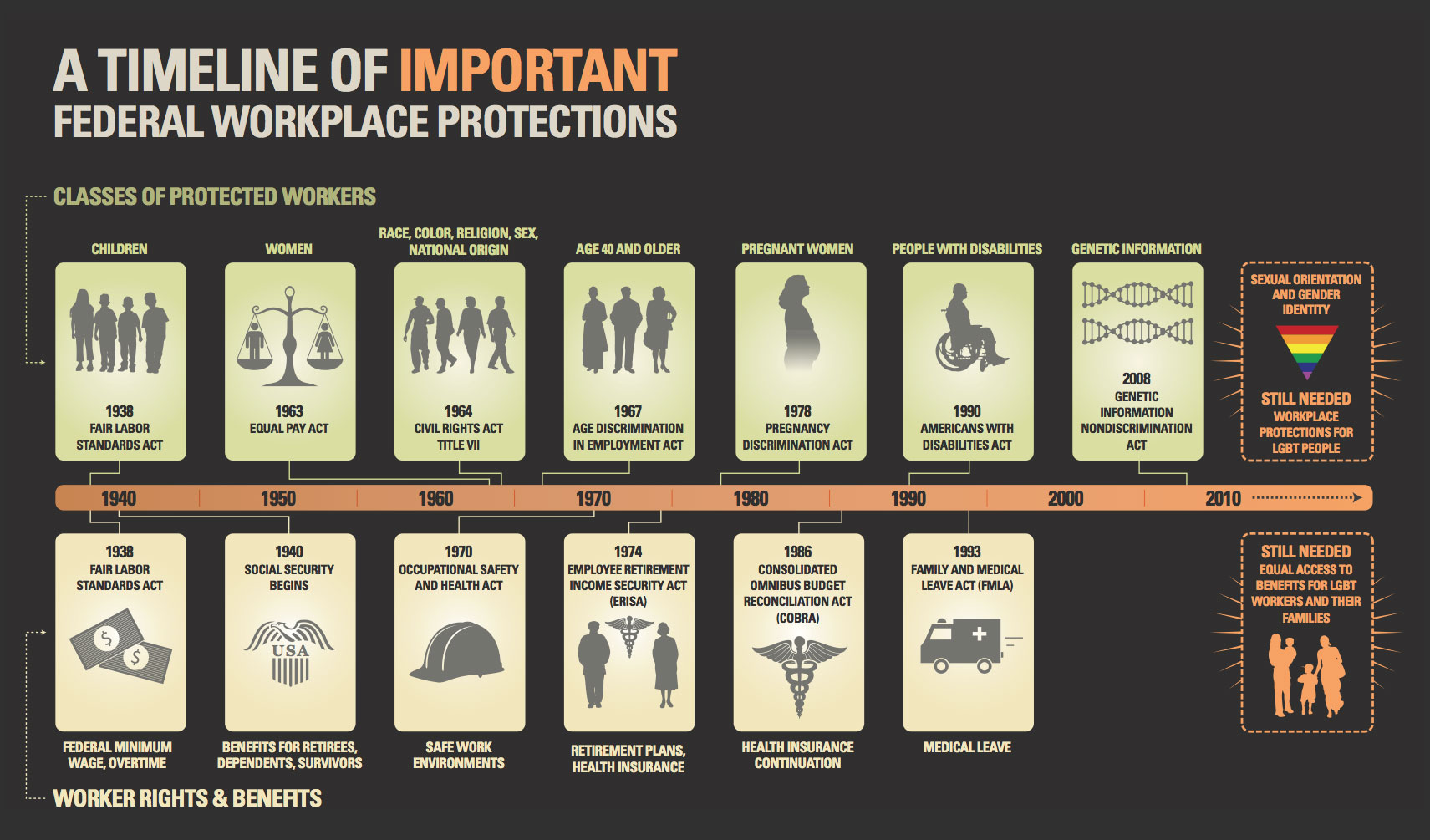 A TIMELINE OF IMPORTANT
FEDERAL WORKPLACE PROTECTIONS

CLASSES OF PROTECTED WORKERS

CHILDREN
1938
FAIR LABOR STANDARDS ACT

WOMEN
1963
EQUAL PAY ACT

RACE, COLOR, RELIGION, SEX, NATIONAL ORIGIN
1964
CIVIL RIGHTS ACT TITLE VII

AGE 40 AND OLDER
1967
AGE DISCRIMINATION IN EMPLOYMENT ACT

PREGNANT WOMEN
1978
PREGNANCY DISCRIMINATION ACT

PEOPLE WITH DISABILITIES
1990
AMERICANS WITH DISABILITIES ACT

GENETIC INFORMATION
2008
GENETIC INFORMATION NONDISCRIMINATION ACT

SEXUAL ORIENTATION AND GENDER IDENTITY
STILL NEEDED
WORKPLACE PROTECTIONS FOR LGBT PEOPLE

1940 1950 1960 1970 1980 1990 2000 2010

1938
FAIR LABOR STANDARDS ACT
FEDERAL MINIMUM WAGE, OVERTIME

1940
SOCIAL SECURITY BEGINS
USA
BENEFITS FOR RETIREES, DEPENDENTS, SURVIVORS

1970
OCCUPATIONAL SAFETY AND HEALTH ACT
SAFE WORK ENVIRONMENTS

1974
EMPLOYEE RETIREMENT INCOME SECURITY ACT (ERISA)
RETIREMENT PLANS, HEALTH INSURANCE

1986
CONSOLIDATED OMNIBUS BUDGET RECONCILIATION ACT (COBRA)
HEALTH INSURANCE CONTINUATION

1993
FAMILY AND MEDICAL LEAVE ACT (FMLA)
MEDICAL LEAVE

STILL NEEDED
EQUAL ACCESS TO BENEFITS FOR LGBT WORKERS AND THEIR FAMILIES

WORKER RIGHTS & BENEFITS