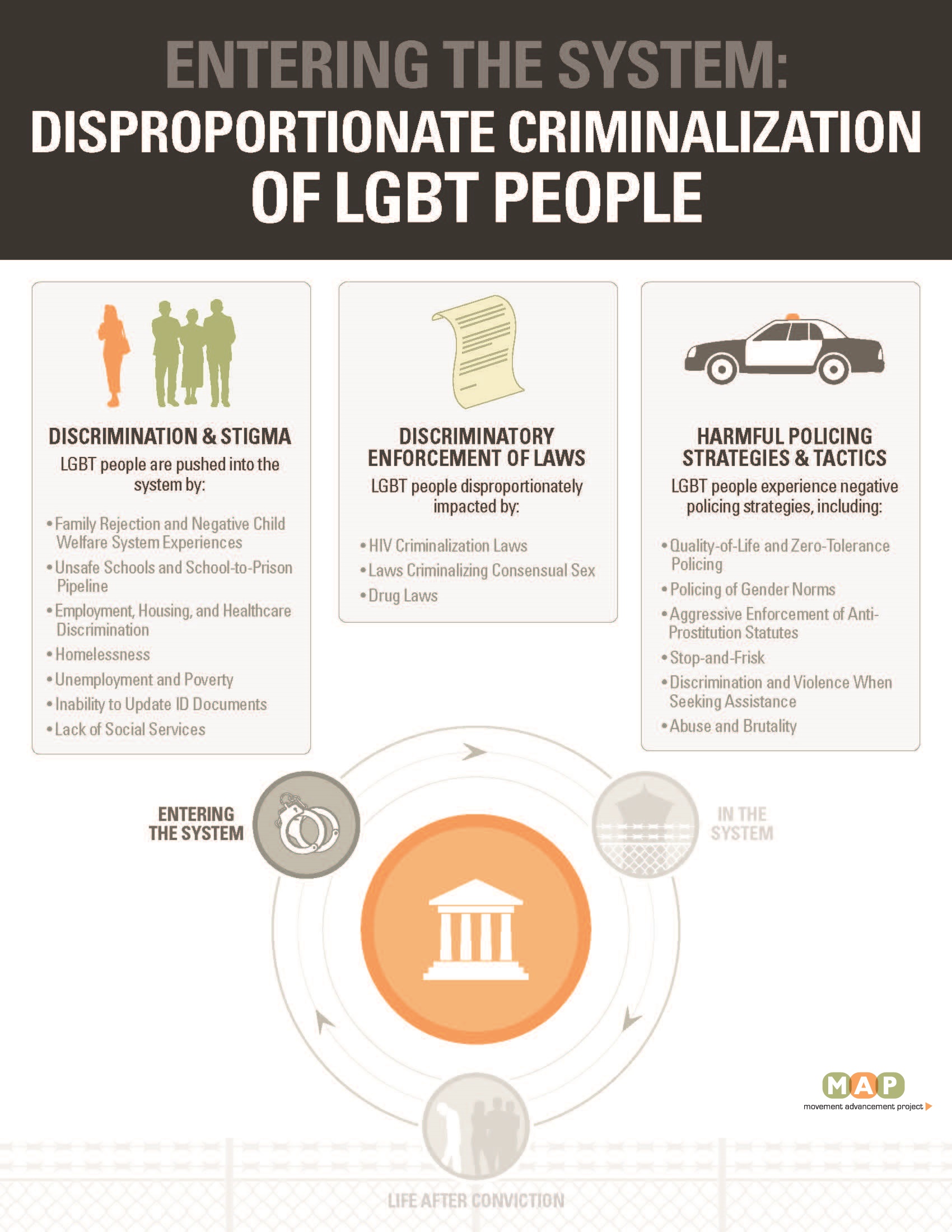 ENTERING THE SYSTEM:
DISPROPORTIONATE CRIMINALIZATION OF LGBT PEOPLE

DISCRIMINATION & STIGMA
LGBT people are pushed into the system by:

• Family Rejection and Negative Child Welfare System Experiences
• Unsafe Schools and School-to-Prison Pipeline
• Employment, Housing, and Healthcare Discrimination
• Homelessness
• Unemployment and Poverty
• Inability to Update ID Documents
• Lack of Social Services

DISCRIMINATORY ENFORCEMENT OF LAWS
LGBT people disproportionately impacted by:

• HIV Criminalization Laws
• Laws Criminalizing Consensual Sex
• Drug Laws

HARMFUL POLICING STRATEGIES & TACTICS
LGBT people experience negative policing strategies, including:

• Quality-of-Life and Zero-Tolerance Policing
• Policing of Gender Norms
• Aggressive Enforcement of Anti-Prostitution Statutes
• Stop-and-Frisk
• Discrimination and Violence When Seeking Assistance
• Abuse and Brutality

ENTERING THE SYSTEM

IN THE SYSTEM

LIFE AFTER CONVICTION

MAP
movement advancement project