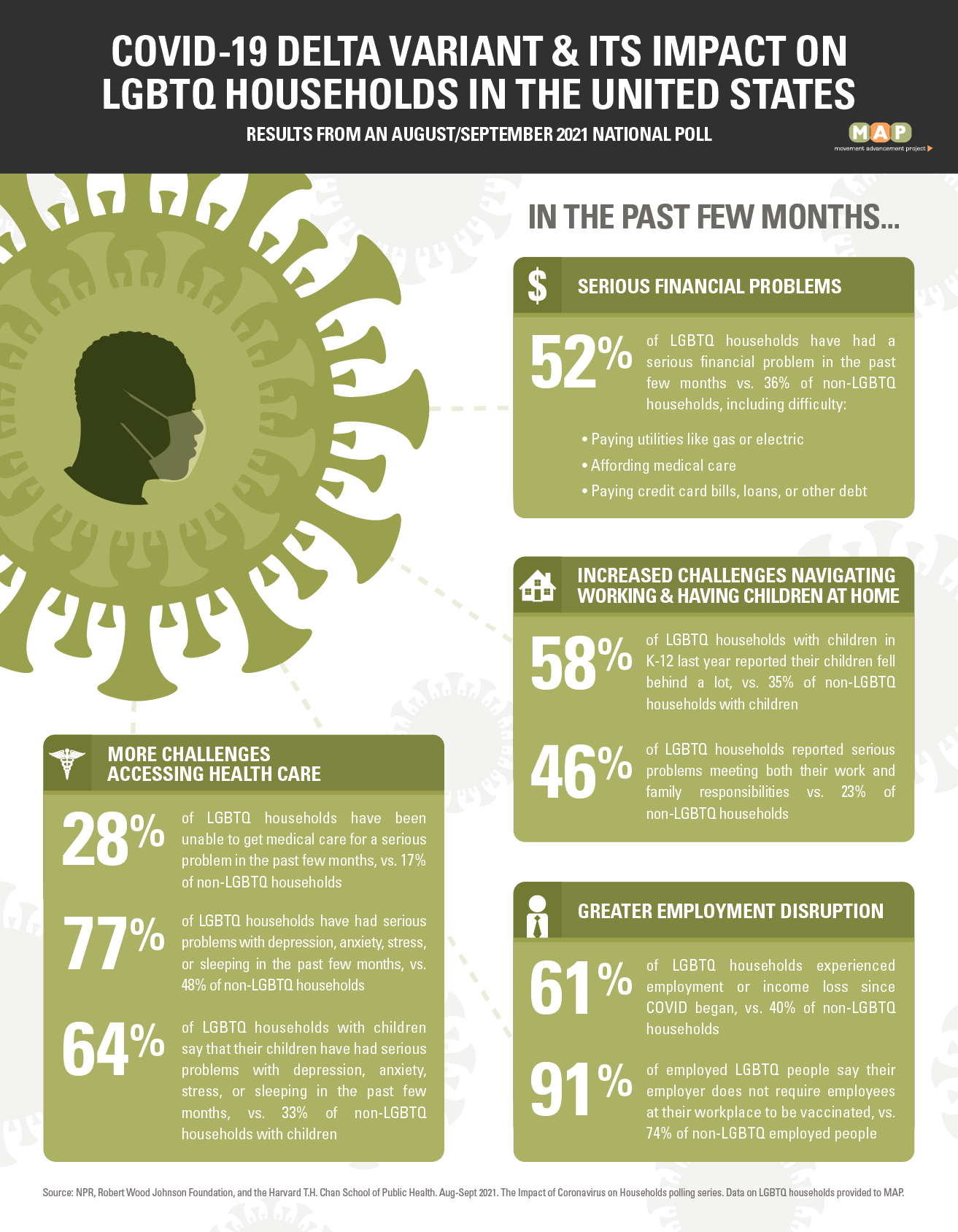 COVID-19 DELTA VARIANT & ITS IMPACT ON LGBTQ HOUSEHOLDS IN THE UNITED STATES

RESULTS FROM AN AUGUST/SEPTEMBER 2021 NATIONAL POLL

MAP
movement advancement project

IN THE PAST FEW MONTHS...

$ SERIOUS FINANCIAL PROBLEMS

52% of LGBTQ households have had a serious financial problem in the past few months vs. 36% of non-LGBTQ households, including difficulty:

• Paying utilities like gas or electric
• Affording medical care
• Paying credit card bills, loans, or other debt

INCREASED CHALLENGES NAVIGATING WORKING & HAVING CHILDREN AT HOME

58% of LGBTQ households with children in K-12 last year reported their children fell behind a lot, vs. 35% of non-LGBTQ households with children

46% of LGBTQ households reported serious problems meeting both their work and family responsibilities vs. 23% of non-LGBTQ households

MORE CHALLENGES ACCESSING HEALTH CARE

28% of LGBTQ households have been unable to get medical care for a serious problem in the past few months, vs. 17% of non-LGBTQ households

77% of LGBTQ households have had serious problems with depression, anxiety, stress, or sleeping in the past few months, vs. 48% of non-LGBTQ households

64% of LGBTQ households with children say that their children have had serious problems with depression, anxiety, stress, or sleeping in the past few months, vs. 33% of non-LGBTQ households with children

GREATER EMPLOYMENT DISRUPTION

61% of LGBTQ households experienced employment or income loss since COVID began, vs. 40% of non-LGBTQ households

91% of employed LGBTQ people say their employer does not require employees at their workplace to be vaccinated, vs. 74% of non-LGBTQ employed people

Source: NPR, Robert Wood Johnson Foundation, and the Harvard T.H. Chan School of Public Health. Aug-Sept 2021. The Impact of Coronavirus on Households polling series. Data on LGBTQ households provided to MAP.