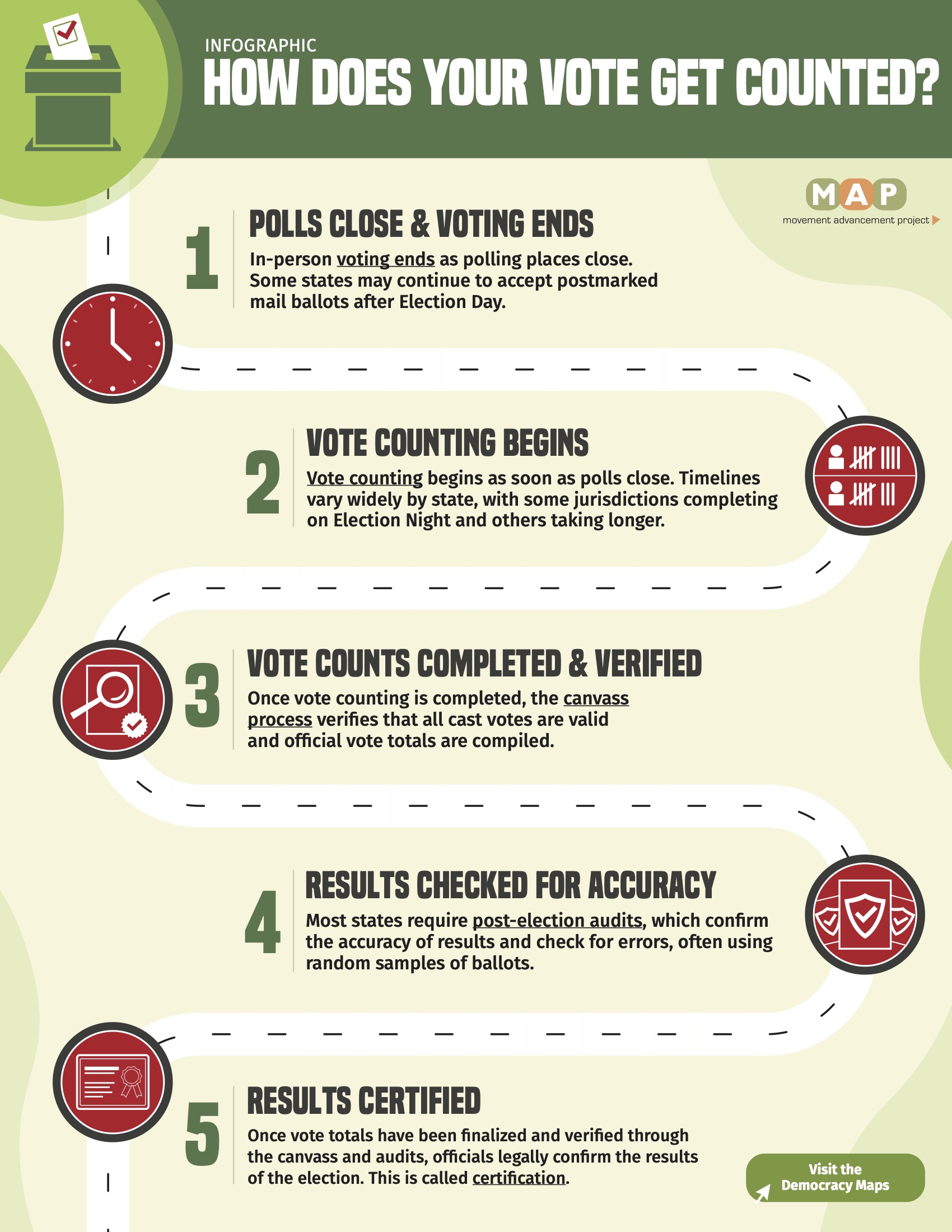 INFOGRAPHIC

HOW DOES YOUR VOTE GET COUNTED?

MAP
movement advancement project

1 POLLS CLOSE & VOTING ENDS

In-person voting ends as polling places close. Some states may continue to accept postmarked mail ballots after Election Day.

2 VOTE COUNTING BEGINS

Vote counting begins as soon as polls close. Timelines vary widely by state, with some jurisdictions completing on Election Night and others taking longer.

3 VOTE COUNTS COMPLETED & VERIFIED

Once vote counting is completed, the canvass process verifies that all cast votes are valid and official vote totals are compiled.

4 RESULTS CHECKED FOR ACCURACY

Most states require post-election audits, which confirm the accuracy of results and check for errors, often using random samples of ballots.

5 RESULTS CERTIFIED

Once vote totals have been finalized and verified through the canvass and audits, officials legally confirm the results of the election. This is called certification.

Visit the Democracy Maps