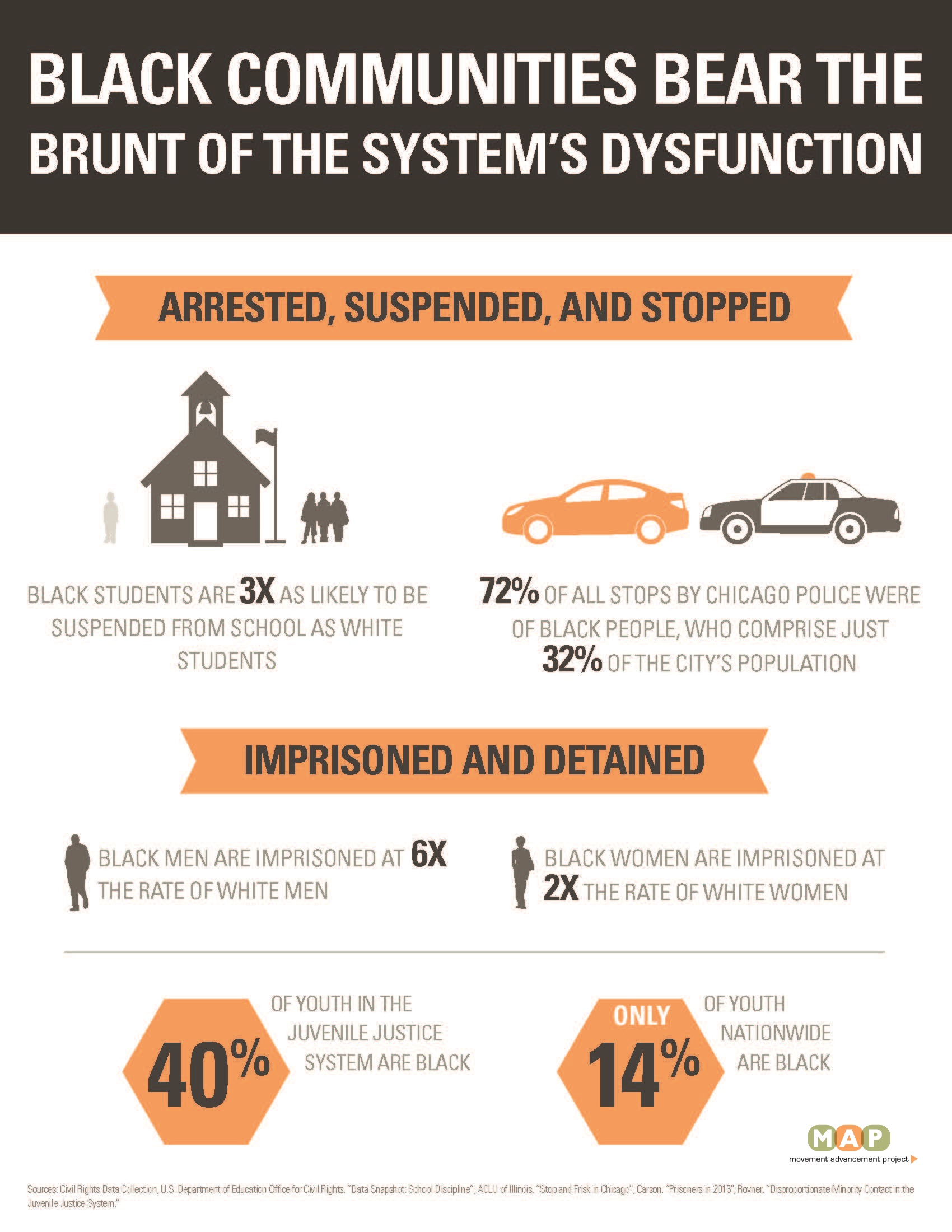 BLACK COMMUNITIES BEAR THE BRUNT OF THE SYSTEM'S DYSFUNCTION

ARRESTED, SUSPENDED, AND STOPPED

BLACK STUDENTS ARE 3X AS LIKELY TO BE SUSPENDED FROM SCHOOL AS WHITE STUDENTS

72% OF ALL STOPS BY CHICAGO POLICE WERE OF BLACK PEOPLE, WHO COMPRISE JUST 32% OF THE CITY'S POPULATION

IMPRISONED AND DETAINED

BLACK MEN ARE IMPRISONED AT 6X THE RATE OF WHITE MEN

BLACK WOMEN ARE IMPRISONED AT 2X THE RATE OF WHITE WOMEN

40% OF YOUTH IN THE JUVENILE JUSTICE SYSTEM ARE BLACK

ONLY 14% OF YOUTH NATIONWIDE ARE BLACK

MAP
movement advancement project

Sources: Civil Rights Data Collection, U.S. Department of Education Office for Civil Rights, "Data Snapshot: School Discipline"; ACLU of Illinois, "Stop and Frisk in Chicago"; Carson, "Prisoners in 2013"; Rovner, "Disproportionate Minority Contact in the Juvenile Justice System."