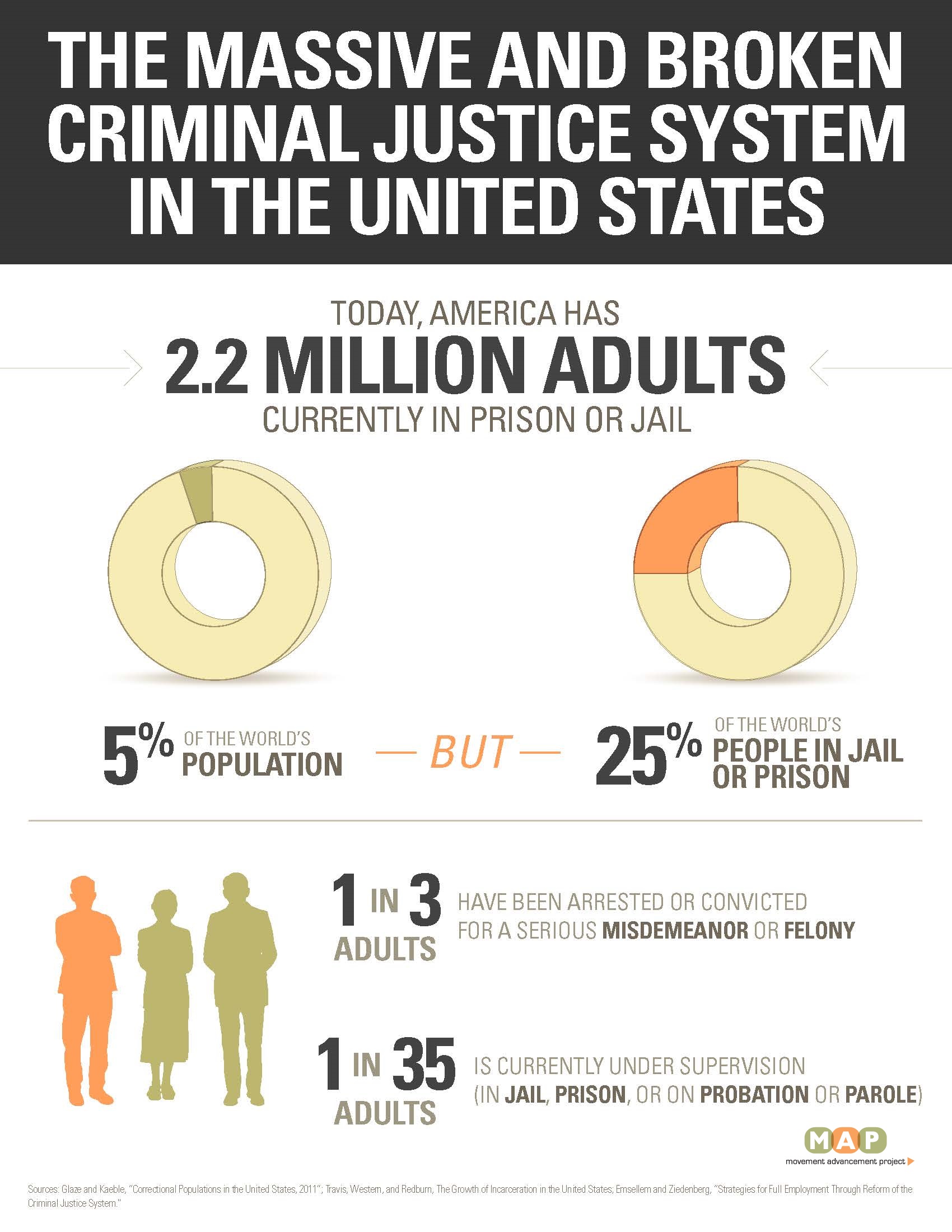 THE MASSIVE AND BROKEN CRIMINAL JUSTICE SYSTEM IN THE UNITED STATES

TODAY, AMERICA HAS
2.2 MILLION ADULTS
CURRENTLY IN PRISON OR JAIL

5% OF THE WORLD'S POPULATION — BUT — 25% OF THE WORLD'S PEOPLE IN JAIL OR PRISON

1 IN 3 ADULTS HAVE BEEN ARRESTED OR CONVICTED FOR A SERIOUS MISDEMEANOR OR FELONY

1 IN 35 ADULTS IS CURRENTLY UNDER SUPERVISION (IN JAIL, PRISON, OR ON PROBATION OR PAROLE)

MAP
movement advancement project

Sources: Glaze and Kaeble, "Correctional Populations in the United States, 2011"; Travis, Western, and Redburn, The Growth of Incarceration in the United States; Emsellem and Ziedenberg, "Strategies for Full Employment Through Reform of the Criminal Justice System."