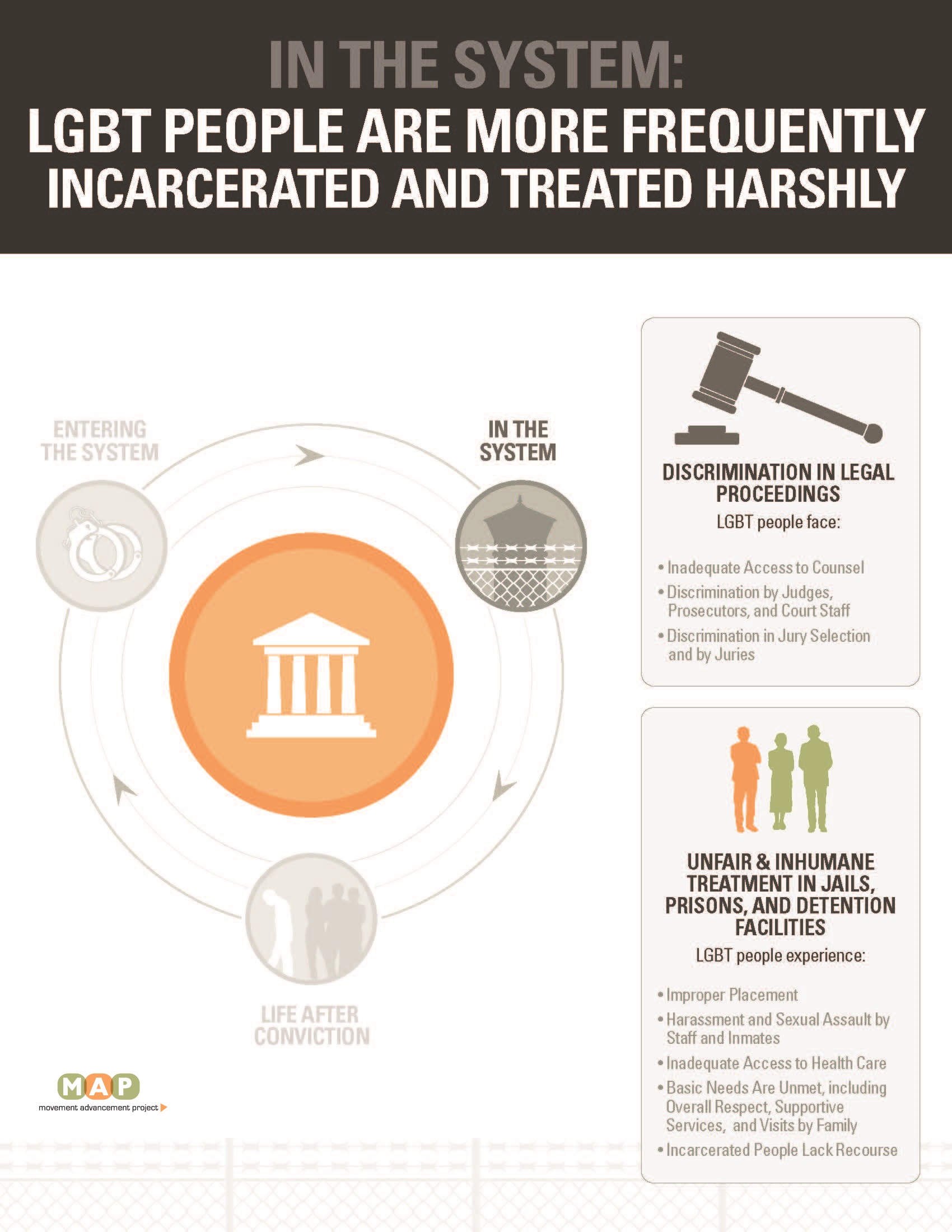 IN THE SYSTEM:
LGBT PEOPLE ARE MORE FREQUENTLY INCARCERATED AND TREATED HARSHLY

ENTERING THE SYSTEM

IN THE SYSTEM

LIFE AFTER CONVICTION

MAP
movement advancement project

DISCRIMINATION IN LEGAL PROCEEDINGS
LGBT people face:

• Inadequate Access to Counsel
• Discrimination by Judges, Prosecutors, and Court Staff
• Discrimination in Jury Selection and by Juries

UNFAIR & INHUMANE TREATMENT IN JAILS, PRISONS, AND DETENTION FACILITIES
LGBT people experience:

• Improper Placement
• Harassment and Sexual Assault by Staff and Inmates
• Inadequate Access to Health Care
• Basic Needs Are Unmet, including Overall Respect, Supportive Services, and Visits by Family
• Incarcerated People Lack Recourse