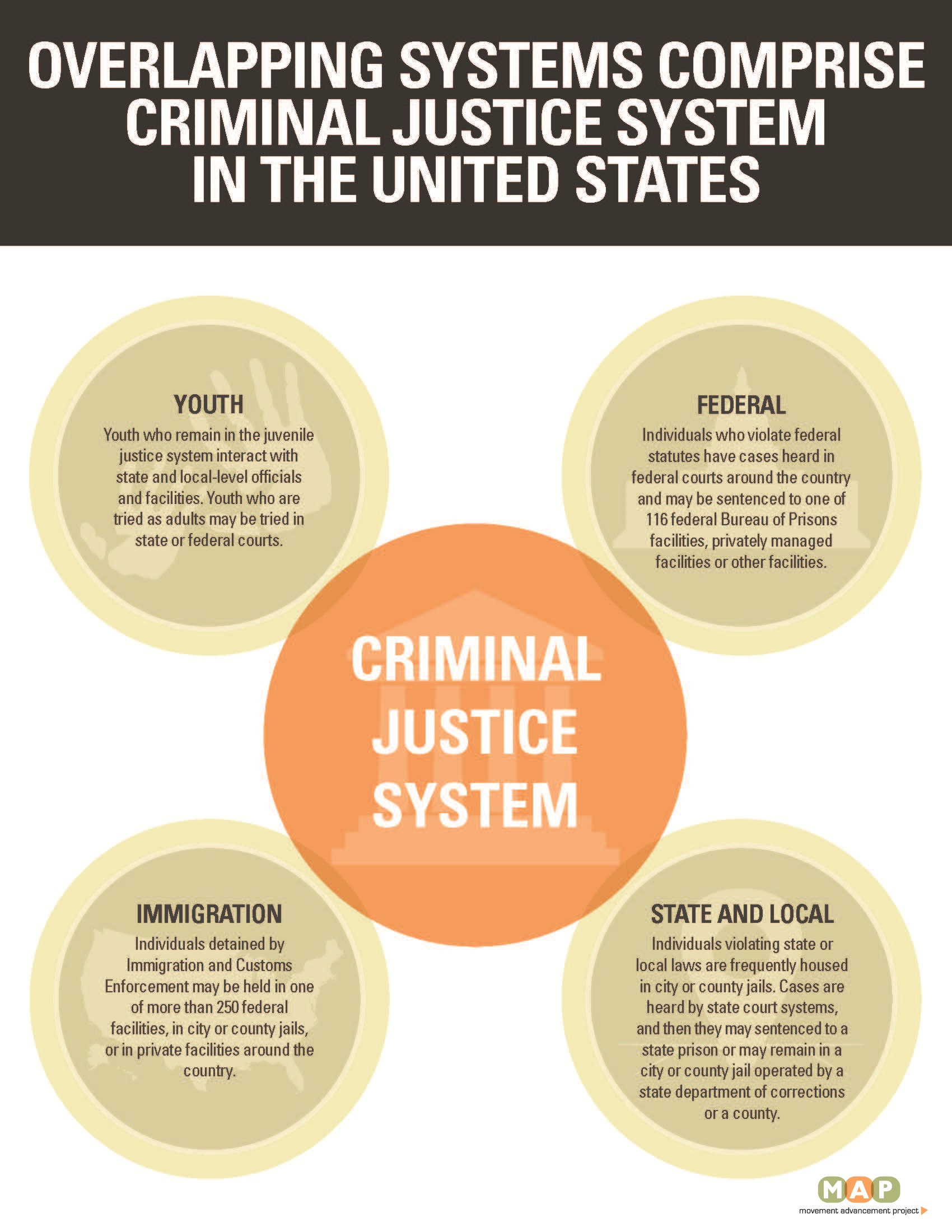 OVERLAPPING SYSTEMS COMPRISE CRIMINAL JUSTICE SYSTEM IN THE UNITED STATES

YOUTH

Youth who remain in the juvenile justice system interact with state and local-level officials and facilities. Youth who are tried as adults may be tried in state or federal courts.

FEDERAL

Individuals who violate federal statutes have cases heard in federal courts around the country and may be sentenced to one of 116 federal Bureau of Prisons facilities, privately managed facilities or other facilities.

CRIMINAL JUSTICE SYSTEM

IMMIGRATION

Individuals detained by Immigration and Customs Enforcement may be held in one of more than 250 federal facilities, in city or county jails, or in private facilities around the country.

STATE AND LOCAL

Individuals violating state or local laws are frequently housed in city or county jails. Cases are heard by state court systems, and then they may sentenced to a state prison or may remain in a city or county jail operated by a state department of corrections or a county.

MAP
movement advancement project