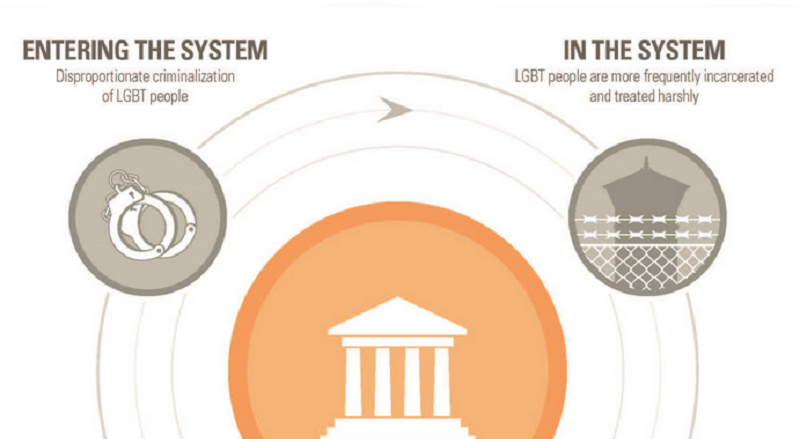 ENTERING THE SYSTEM
Disproportionate criminalization of LGBT people

IN THE SYSTEM
LGBT people are more frequently incarcerated and treated harshly