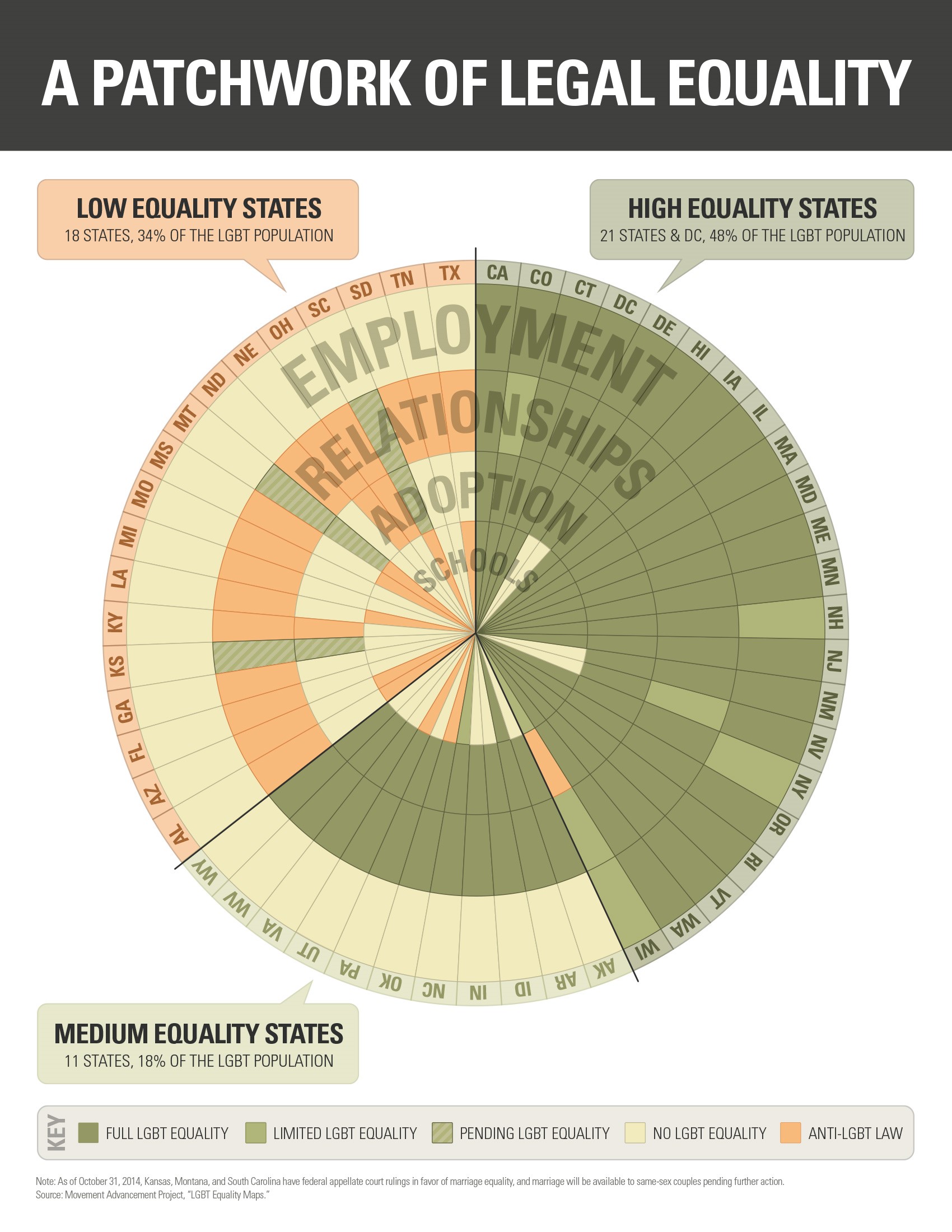 A PATCHWORK OF LEGAL EQUALITY

LOW EQUALITY STATES
18 STATES, 34% OF THE LGBT POPULATION

HIGH EQUALITY STATES
21 STATES & DC, 48% OF THE LGBT POPULATION

EMPLOYMENT
RELATIONSHIPS
ADOPTION
SCHOOLS

CA CO CT DC DE HI IA IL MA MD ME MN NH NJ NM NV NY OR RI VT WA WI

AK AR ID IN NC OK PA UT VA WV WY

AL AZ FL GA KS KY LA MI MO MS MT ND NE OH SC SD TN TX

MEDIUM EQUALITY STATES
11 STATES, 18% OF THE LGBT POPULATION

KEY
FULL LGBT EQUALITY
LIMITED LGBT EQUALITY
PENDING LGBT EQUALITY
NO LGBT EQUALITY
ANTI-LGBT LAW

Note: As of October 31, 2014, Kansas, Montana, and South Carolina have federal appellate court rulings in favor of marriage equality, and marriage will be available to same-sex couples pending further action.
Source: Movement Advancement Project, "LGBT Equality Maps."